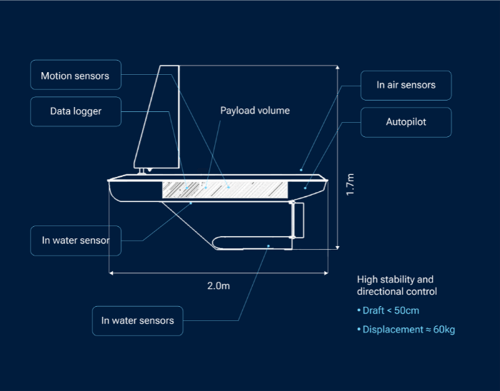 Motion sensors

Data logger

Payload volume

In air sensors

Autopilot

1.7m

In water sensor

2.0m

In water sensors

High stability and directional control

• Draft < 50cm

• Displacement ≈ 60kg