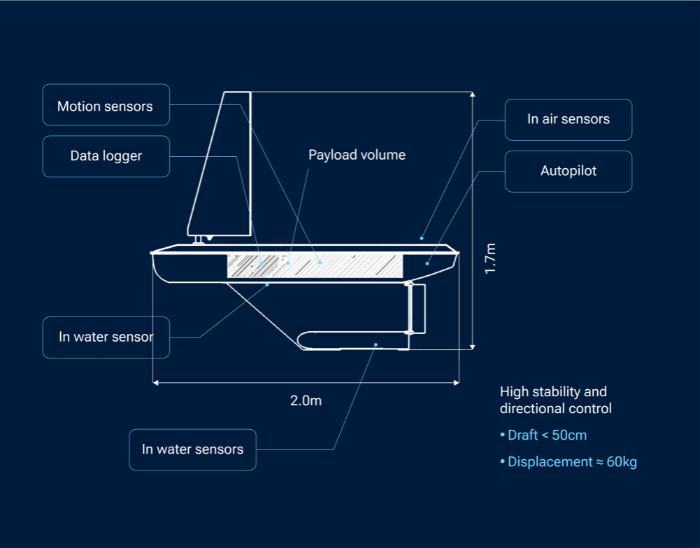 Motion sensors

Data logger

Payload volume

In air sensors

Autopilot

1.7m

In water sensor

2.0m

In water sensors

High stability and directional control

• Draft < 50cm

• Displacement ≈ 60kg